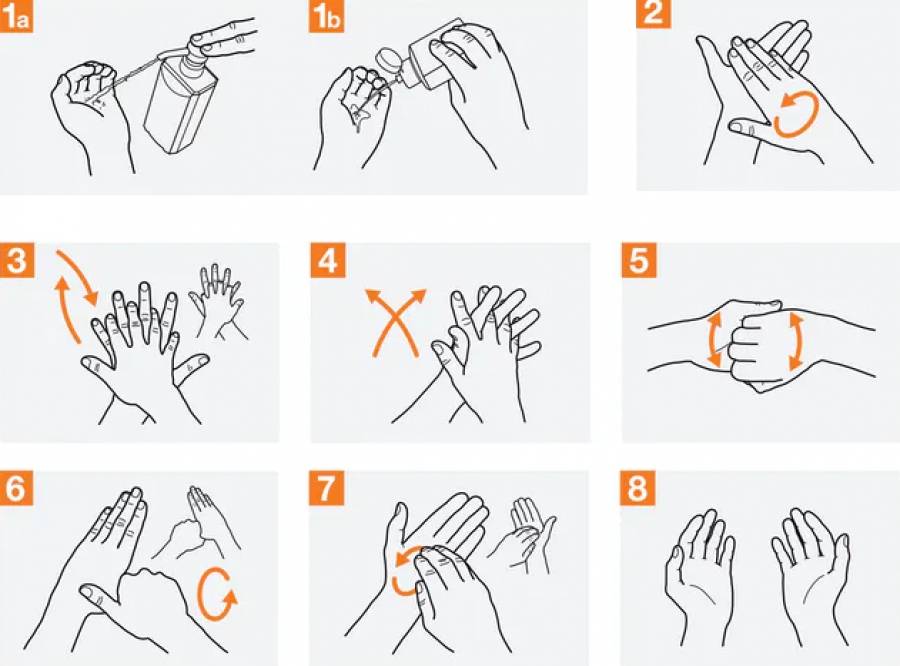 1a
1b
2
3
4
5
6
7
8